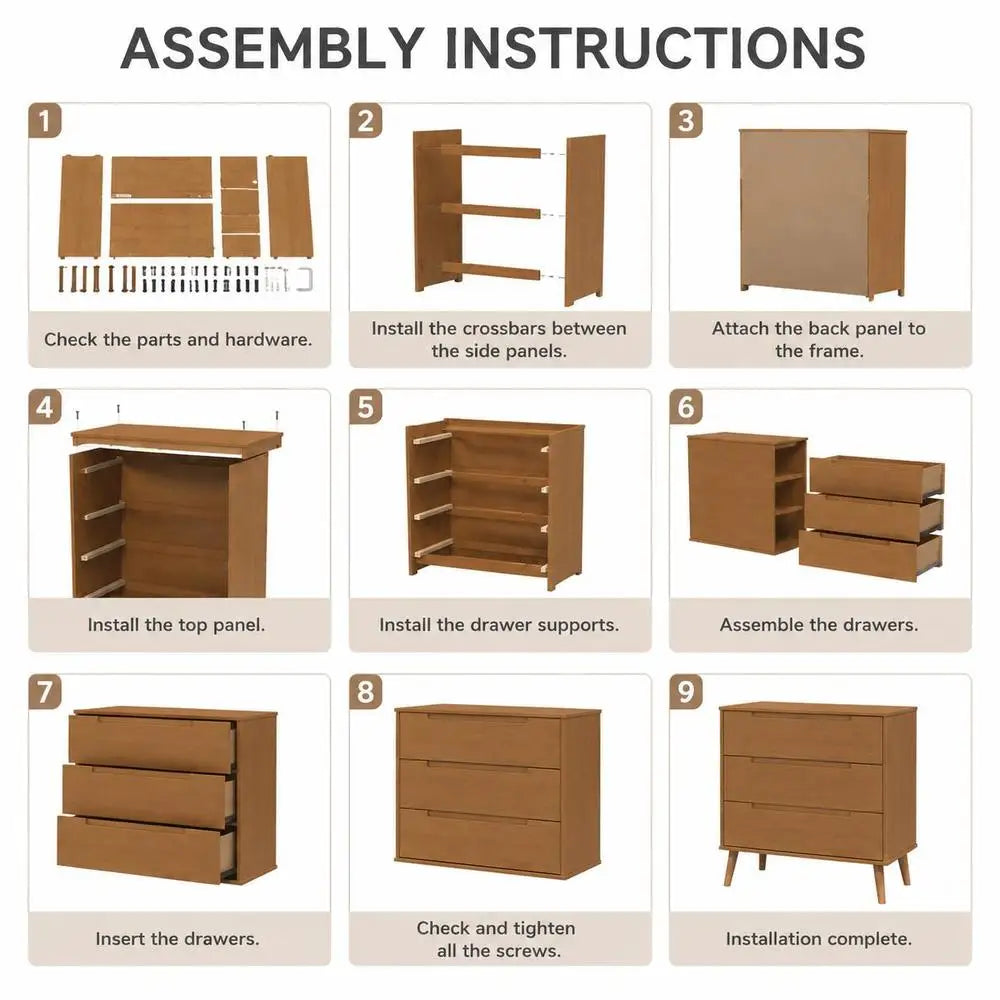 ASSEMBLY INSTRUCTIONS

1

Check the parts and hardware.

2

Install the crossbars between the side panels.

3

Attach the back panel to the frame.

4

Install the top panel.

5

Install the drawer supports.

6

Assemble the drawers.

7

Insert the drawers.

8

Check and tighten all the screws.

9

Installation complete.